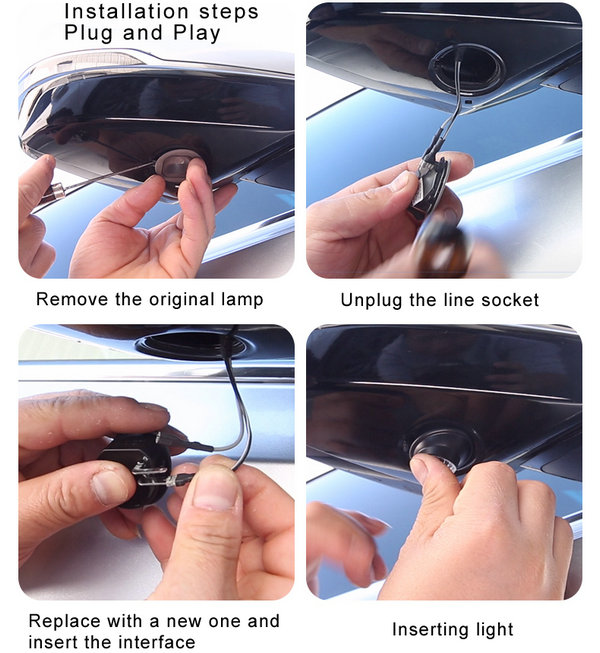 Installation steps
Plug and Play

Remove the original lamp

Unplug the line socket

Replace with a new one and insert the interface

Inserting light