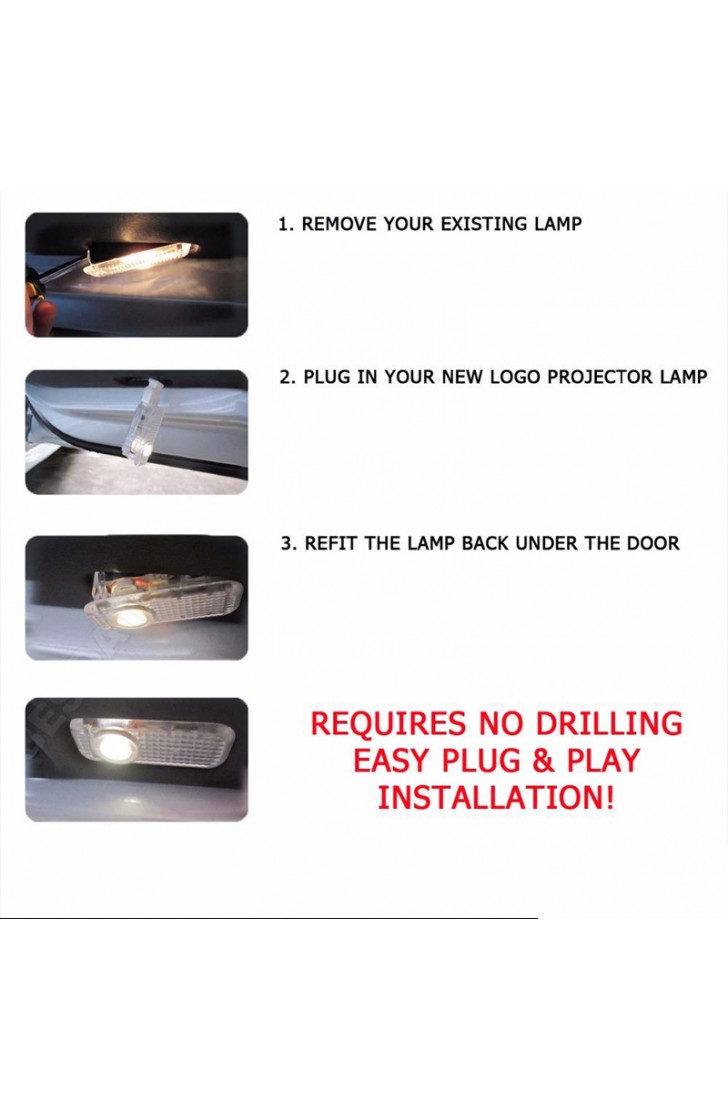 1. REMOVE YOUR EXISTING LAMP

2. PLUG IN YOUR NEW LOGO PROJECTOR LAMP

3. REFIT THE LAMP BACK UNDER THE DOOR

REQUIRES NO DRILLING
EASY PLUG & PLAY
INSTALLATION!