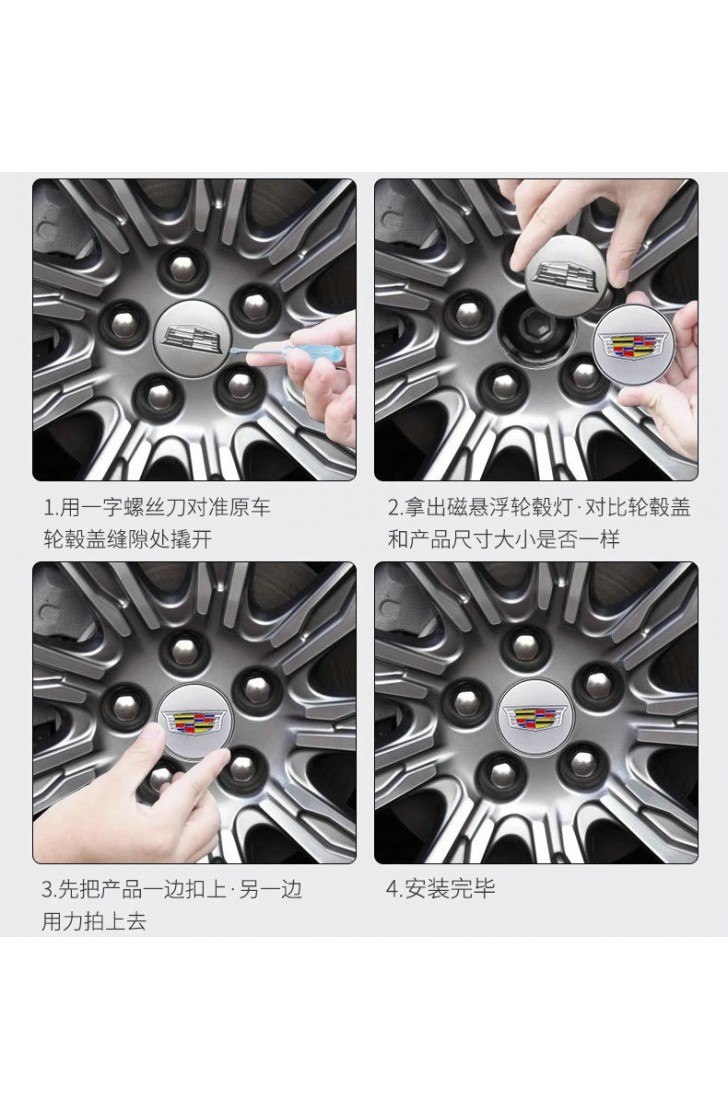 1.用一字螺丝刀对准原车轮毂盖缝隙处撬开

2.拿出磁悬浮轮毂灯·对比轮毂盖和产品尺寸大小是否一样

3.先把产品一边扣上·另一边用力拍上去

4.安装完毕